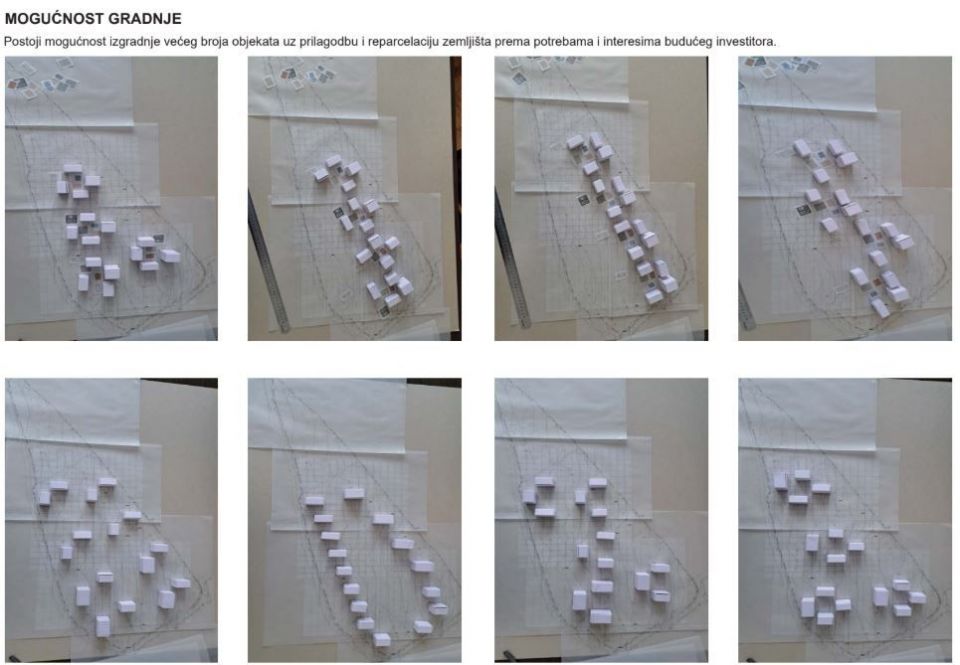 MOGUĆNOST GRADNJE

Postoji mogućnost izgradnje većeg broja objekata uz prilagodbu i reparcelaciju zemljišta prema potrebama i interesima budućeg investitora.